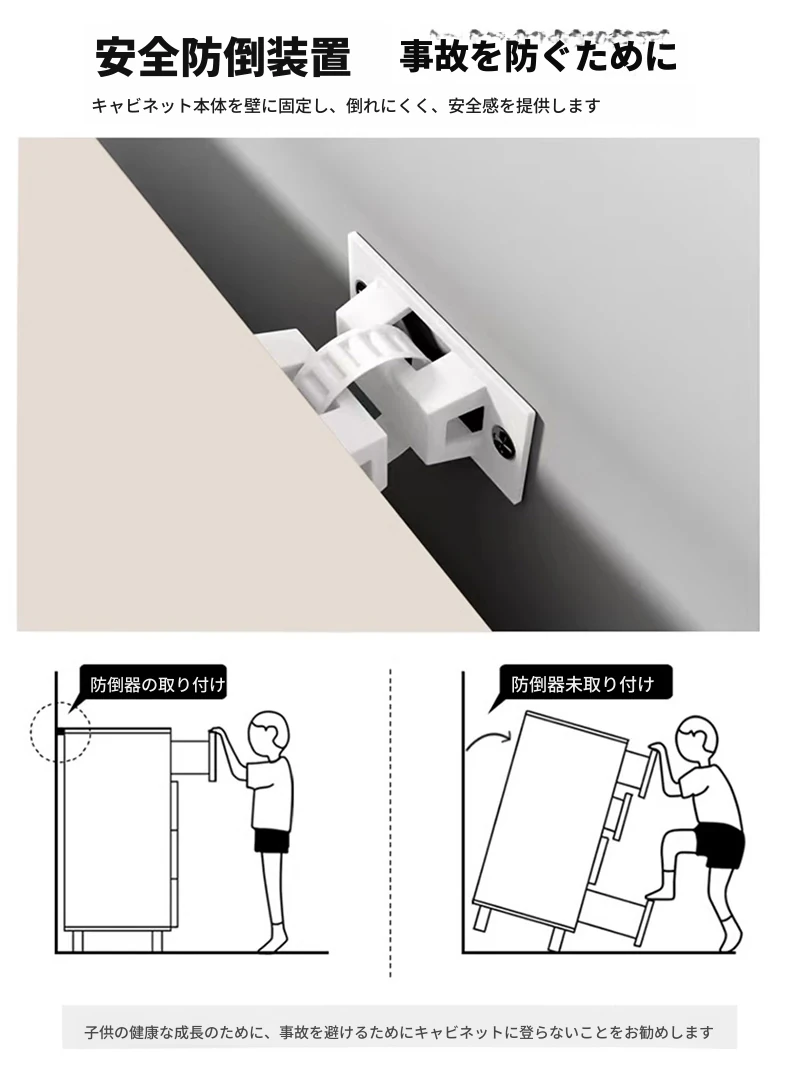 安全防倒装置　事故を防ぐために

キャビネット本体を壁に固定し、倒れにくく、安全感を提供します

防倒器の取り付け

防倒器未取り付け

子供の健康な成長のために、事故を避けるためにキャビネットに登らないことをお勧めします