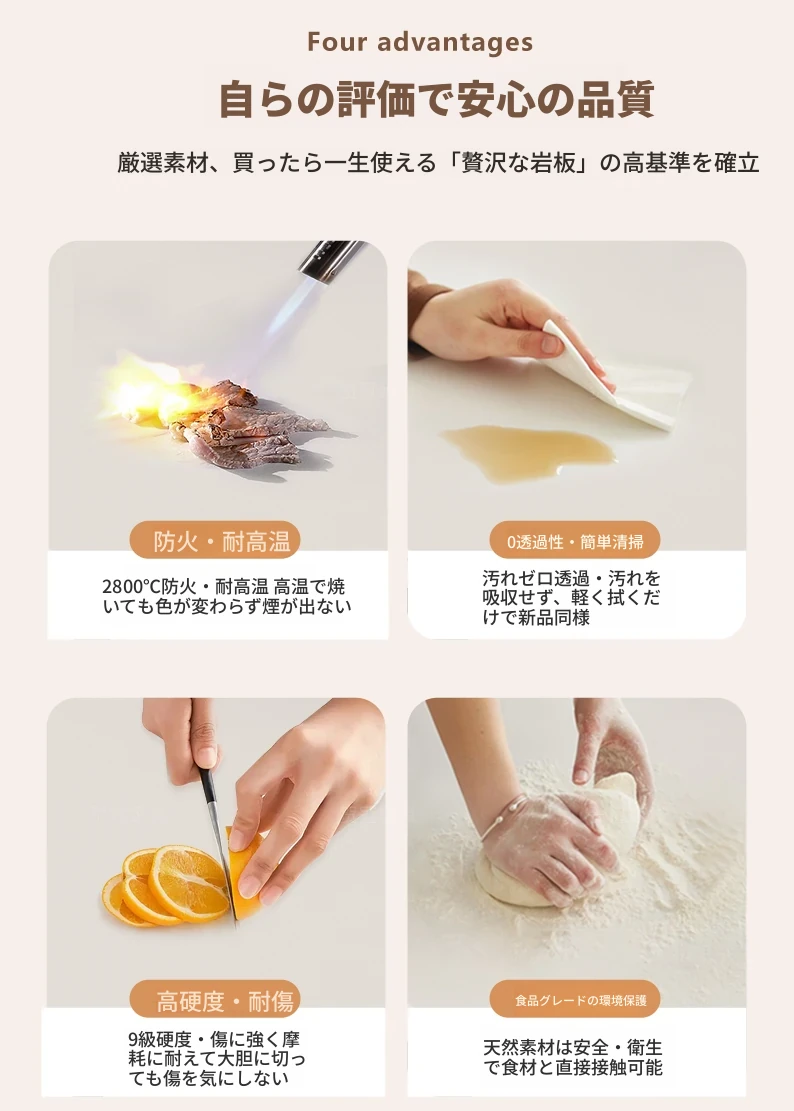 Four advantages

自らの評価で安心の品質

厳選素材、買ったら一生使える「贅沢な岩板」の高基準を確立

防火・耐高温

2800℃防火・耐高温 高温で焼いても色が変わらず煙が出ない

0透過性・簡単清掃

汚れゼロ透過・汚れを吸収せず、軽く拭くだけで新品同様

高硬度・耐傷

9級硬度・傷に強く摩耗に耐えて大胆に切っても傷を気にしない

食品グレードの環境保護

天然素材は安全・衛生で食材と直接接触可能