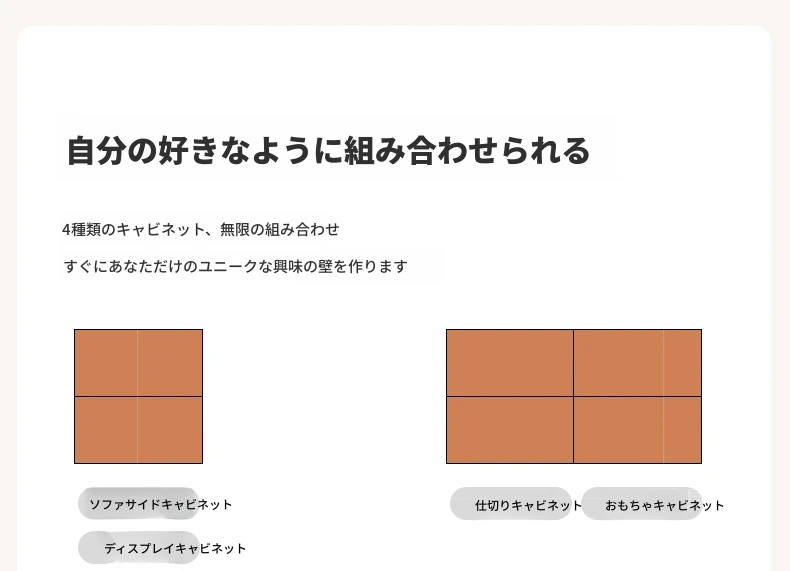 自分の好きなように組み合わせられる

4種類のキャビネット、無限の組み合わせ

すぐにあなただけのユニークな興味の壁を作ります

ソファサイドキャビネット

ディスプレイキャビネット

仕切りキャビネット

おもちゃキャビネット