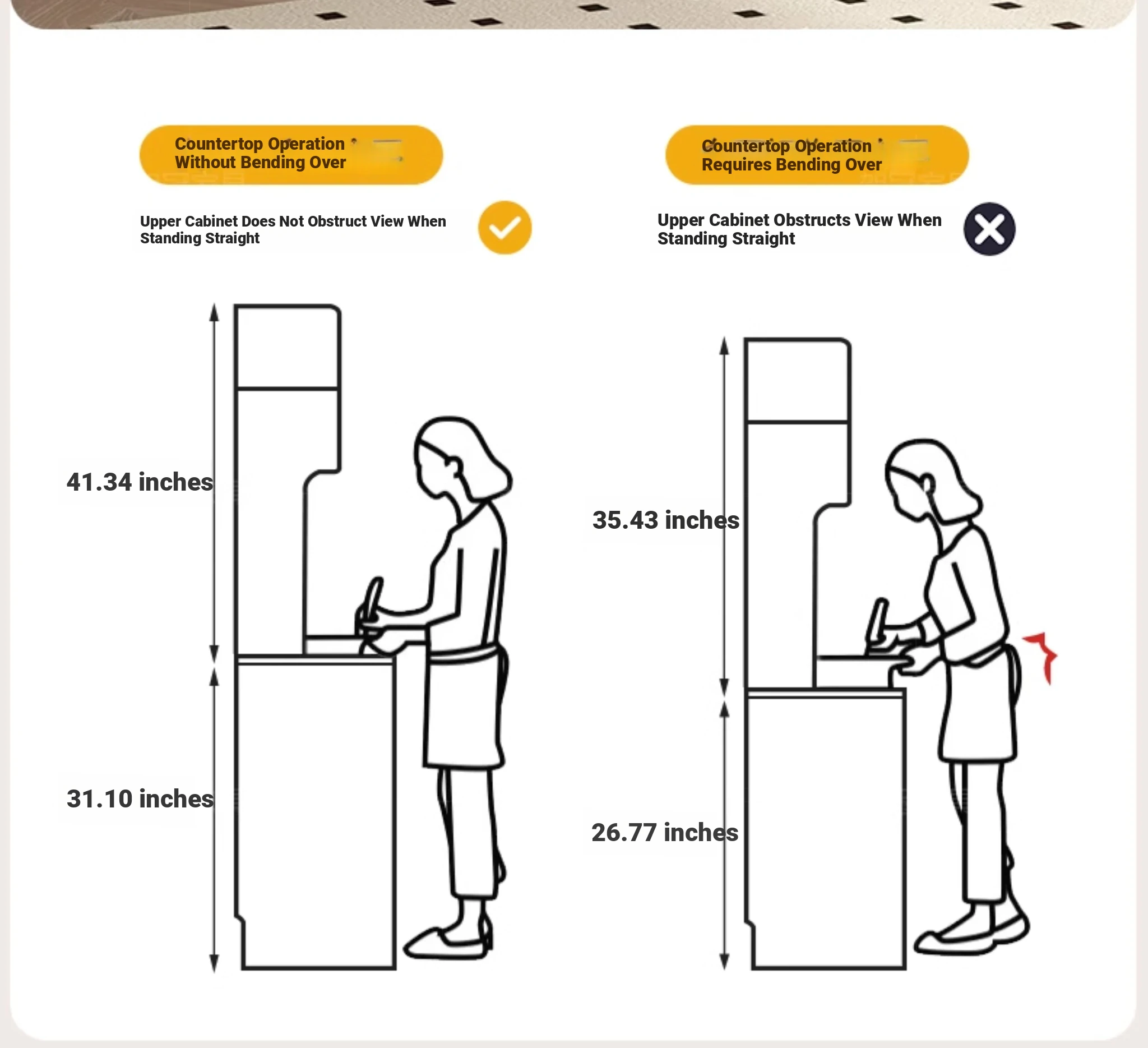 Countertop Operation Without Bending Over

Upper Cabinet Does Not Obstruct View When Standing Straight

41.34 inches

31.10 inches

Countertop Operation Requires Bending Over

Upper Cabinet Obstructs View When Standing Straight

35.43 inches

26.77 inches