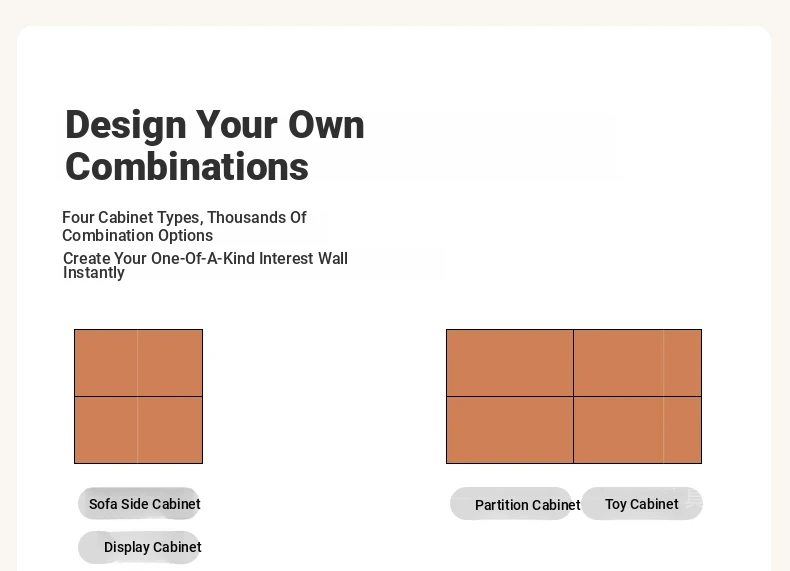 Design Your Own Combinations

Four Cabinet Types, Thousands Of Combination Options

Create Your One-Of-A-Kind Interest Wall Instantly

Sofa Side Cabinet

Display Cabinet

Partition Cabinet

Toy Cabinet